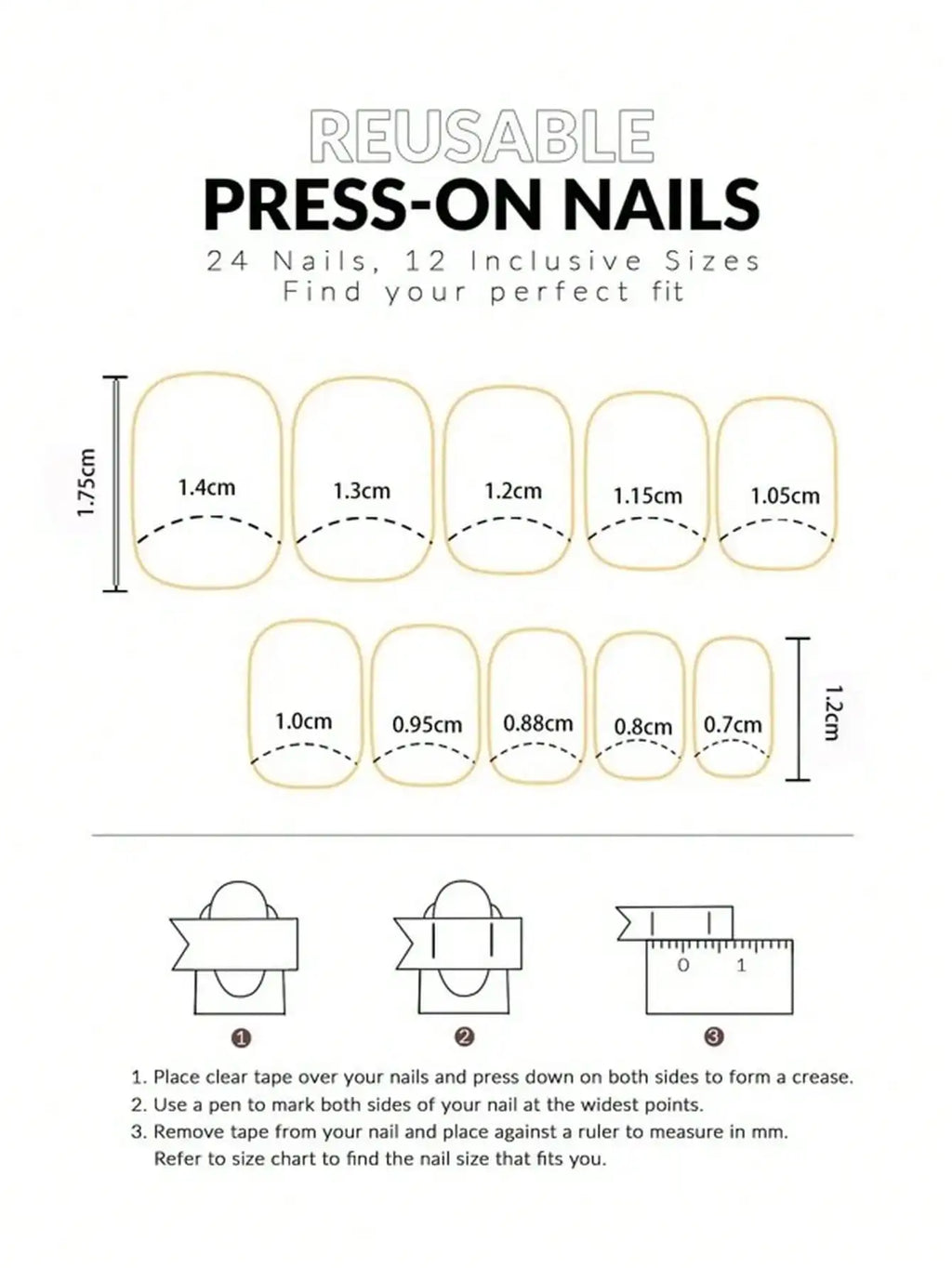 REUSABLE
PRESS-ON NAILS
24 Nails, 12 Inclusive Sizes
Find your perfect fit

1.75cm
1.4cm
1.3cm
1.2cm
1.15cm
1.05cm

1.0cm
0.95cm
0.88cm
0.8cm
0.7cm
1.2cm

0
1

❶
❷
❸

1. Place clear tape over your nails and press down on both sides to form a crease.
2. Use a pen to mark both sides of your nail at the widest points.
3. Remove tape from your nail and place against a ruler to measure in mm. Refer to size chart to find the nail size that fits you.